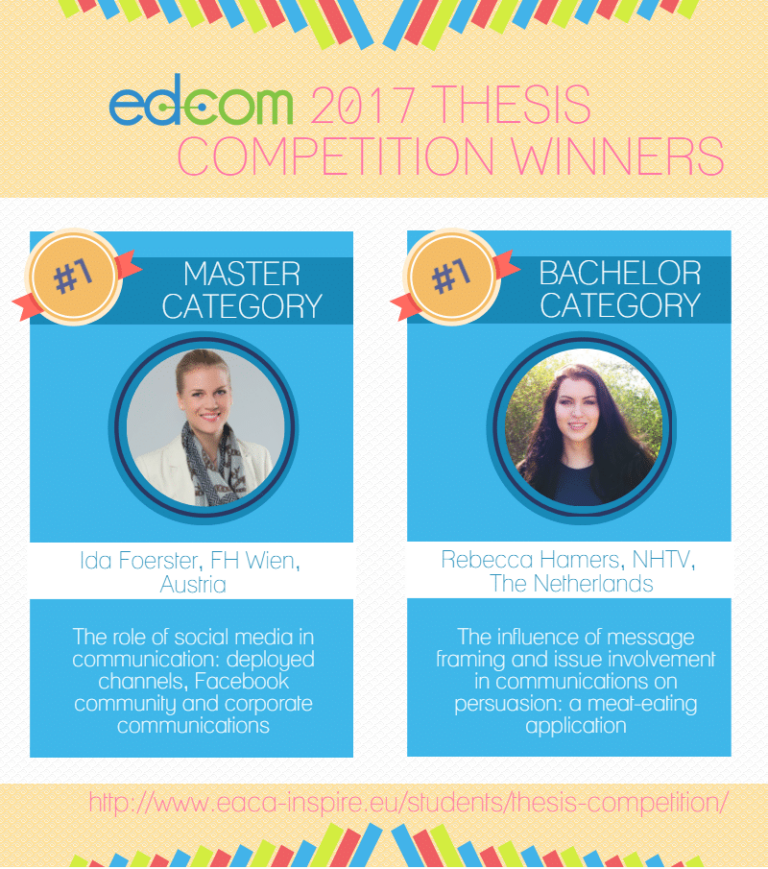 edcom 2017 THESIS COMPETITION WINNERS

#1

MASTER CATEGORY

Ida Foerster, FH Wien, Austria

The role of social media in communication: deployed channels, Facebook community and corporate communications

#1

BACHELOR CATEGORY

Rebecca Hamers, NHTV, The Netherlands

The influence of message framing and issue involvement in communications on persuasion: a meat-eating application

http://www.eaca-inspire.eu/students/thesis-competition/